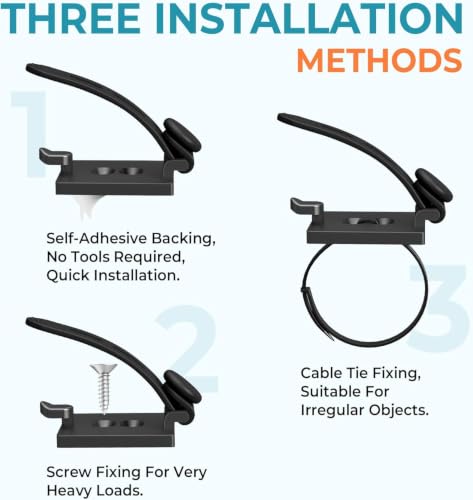 THREE INSTALLATION METHODS

1

Self-Adhesive Backing, No Tools Required, Quick Installation.

2

Screw Fixing For Very Heavy Loads.

3

Cable Tie Fixing, Suitable For Irregular Objects.