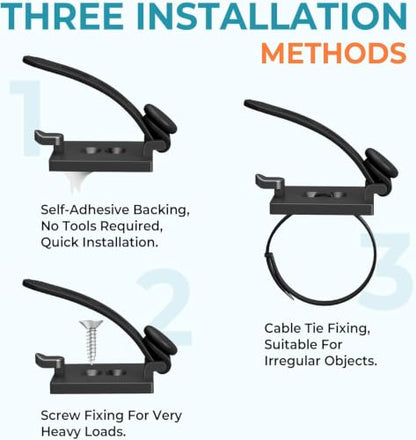 THREE INSTALLATION METHODS

1

Self-Adhesive Backing, No Tools Required, Quick Installation.

2

Screw Fixing For Very Heavy Loads.

3

Cable Tie Fixing, Suitable For Irregular Objects.