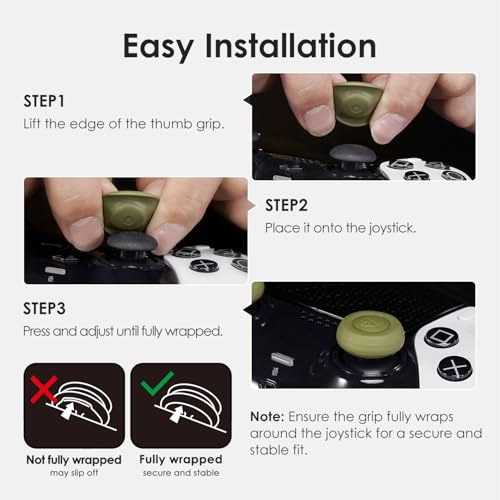 Easy Installation

STEP1

Lift the edge of the thumb grip.

STEP2

Place it onto the joystick.

STEP3

Press and adjust until fully wrapped.

Not fully wrapped
may slip off

Fully wrapped
secure and stable

Note: Ensure the grip fully wraps around the joystick for a secure and stable fit.