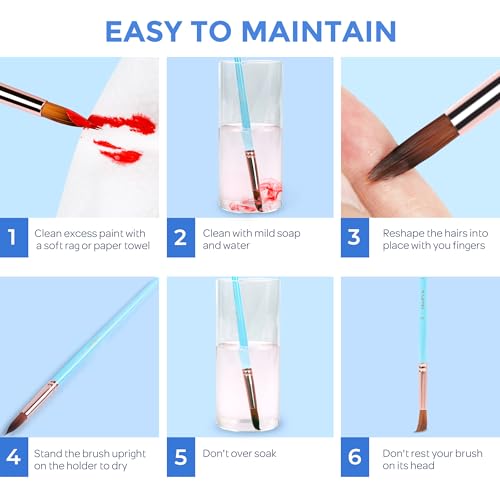 EASY TO MAINTAIN

1 Clean excess paint with a soft rag or paper towel

2 Clean with mild soap and water

3 Reshape the hairs into place with you fingers

4 Stand the brush upright on the holder to dry

5 Don't over soak

6 Don't rest your brush on its head