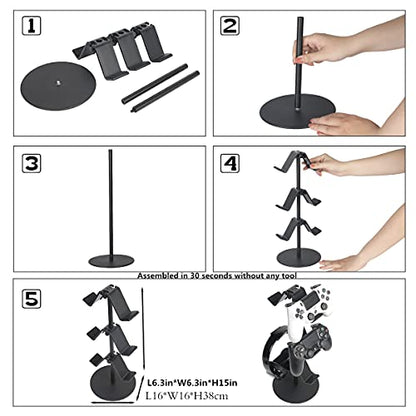 1

2

3

4

Assembled in 30 seconds without any tool

5

L6.3in*W6.3in*H15in
L16*W16*H38cm