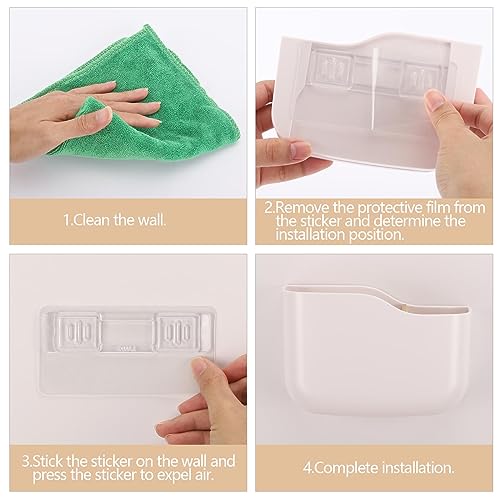 1.Clean the wall.

2.Remove the protective film from the sticker and determine the installation position.

3.Stick the sticker on the wall and press the sticker to expel air.

4.Complete installation.