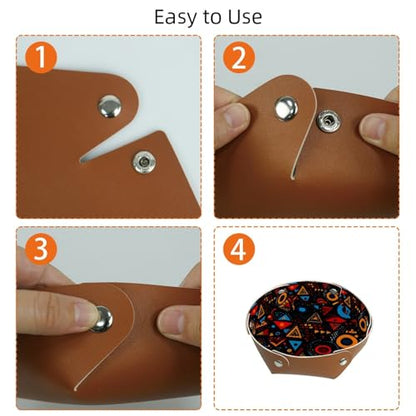 Easy to Use

1

2

3

4