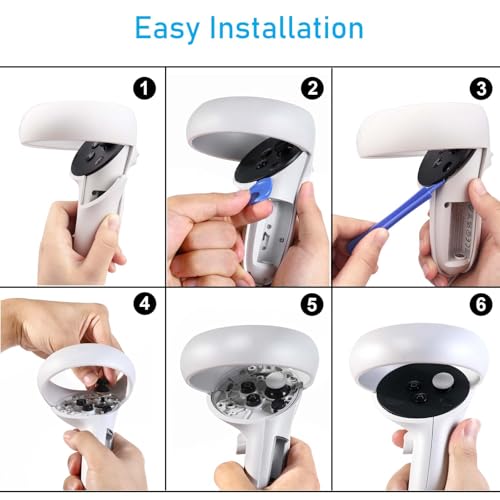 Easy Installation

1

2

3

4

5

6