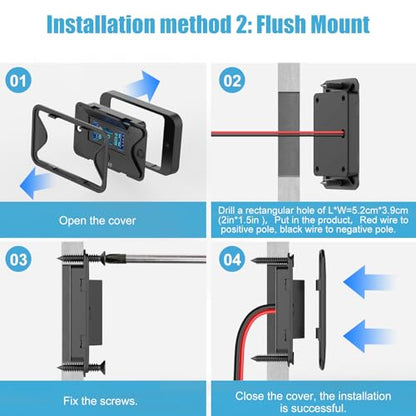 Installation method 2: Flush Mount

01

Open the cover

02

Drill a rectangular hole of L*W=5.2cm*3.9cm (2in*1.5in ), Put in the product, Red wire to positive pole, black wire to negative pole.

03

Fix the screws.

04

Close the cover, the installation is successful.