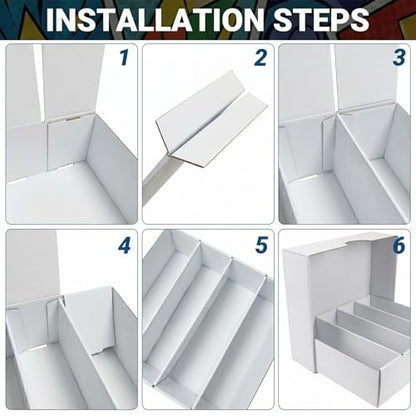 INSTALLATION STEPS

1

2

3

4

5

6