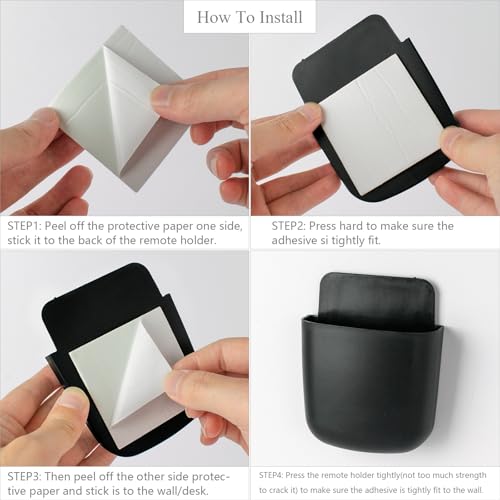 How To Install

STEP1: Peel off the protective paper one side, stick it to the back of the remote holder.

STEP2: Press hard to make sure the adhesive si tightly fit.

STEP3: Then peel off the other side protective paper and stick is to the wall/desk.

STEP4: Press the remote holder tightly(not too much strength to crack it) to make sure the adhesive is tightly fit to the wall.