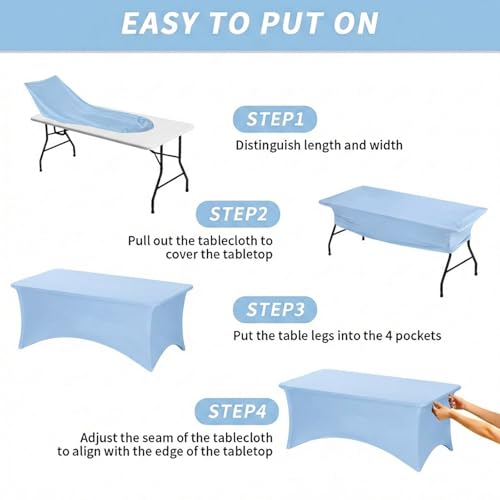 EASY TO PUT ON

STEP1

Distinguish length and width

STEP2

Pull out the tablecloth to cover the tabletop

STEP3

Put the table legs into the 4 pockets

STEP4

Adjust the seam of the tablecloth to align with the edge of the tabletop