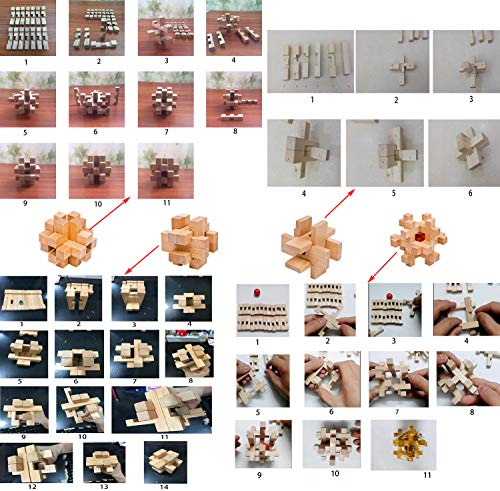 1
2
3
4
5
6
7
8
9
10
11

1
2
3
4
5
6

1
2
3
4
5
6
7
8
9
10
11
12
13
14

1
2
3
4
5
6
7
8
9
10
11