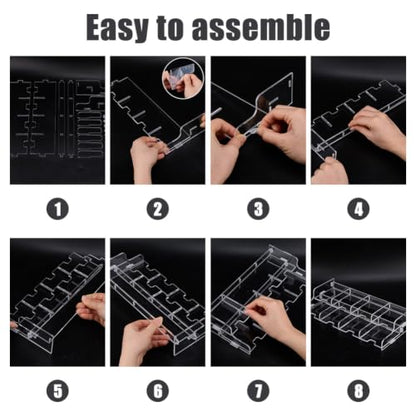 Easy to assemble

1

2

3

4

5

6

7

8