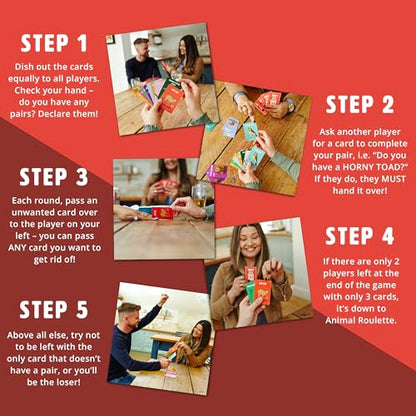 STEP 1

Dish out the cards equally to all players. Check your hand – do you have any pairs? Declare them!

STEP 2

Ask another player for a card to complete your pair, i.e. "Do you have a HORNY TOAD?" If they do, they MUST hand it over!

STEP 3

Each round, pass an unwanted card over to the player on your left – you can pass ANY card you want to get rid of!

STEP 4

If there are only 2 players left at the end of the game with only 3 cards, it's down to Animal Roulette.

STEP 5

Above all else, try not to be left with the only card that doesn't have a pair, or you'll be the loser!