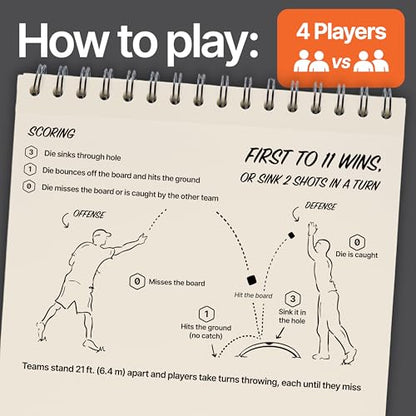 How to play:

4 Players
vs

SCORING

3 Die sinks through hole

1 Die bounces off the board and hits the ground

0 Die misses the board or is caught by the other team

FIRST TO 11 WINS,
OR SINK 2 SHOTS IN A TURN

OFFENSE

DEFENSE

0 Die is caught

0 Misses the board

Hit the board

3 Sink it in the hole

1 Hits the ground (no catch)

Teams stand 21 ft. (6.4 m) apart and players take turns throwing, each until they miss