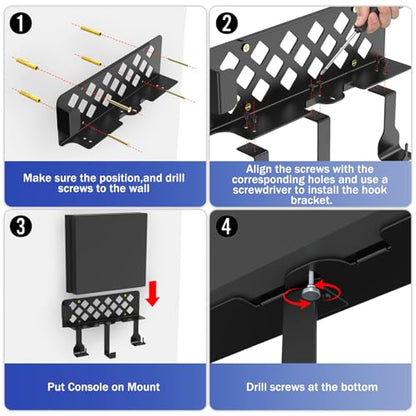 1

Make sure the position,and drill screws to the wall

2

Align the screws with the corresponding holes and use a screwdriver to install the hook bracket.

3

Put Console on Mount

4

Drill screws at the bottom