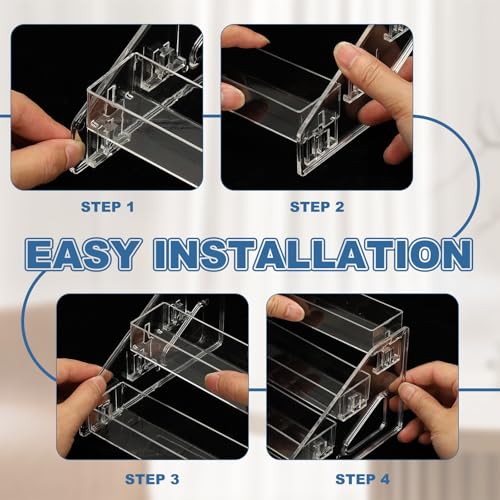 STEP 1

STEP 2

EASY INSTALLATION

STEP 3

STEP 4