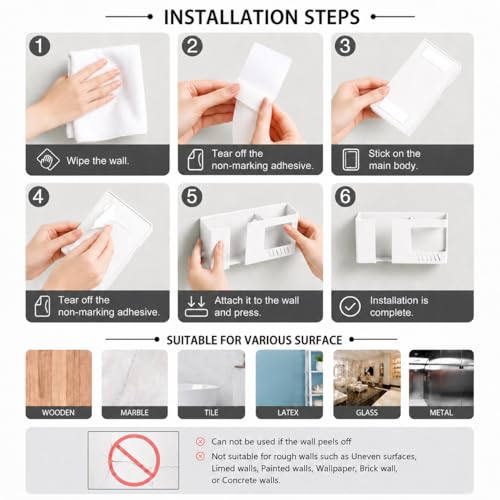 INSTALLATION STEPS

1
Wipe the wall.

2
Tear off the non-marking adhesive.

3
Stick on the main body.

4
Tear off the non-marking adhesive.

5
Attach it to the wall and press.

6
Installation is complete.

SUITABLE FOR VARIOUS SURFACE

WOODEN
MARBLE
TILE
LATEX
GLASS
METAL

Can not be used if the wall peels off
Not suitable for rough walls such as Uneven surfaces, Limed walls, Painted walls, Wallpaper, Brick wall, or Concrete walls.