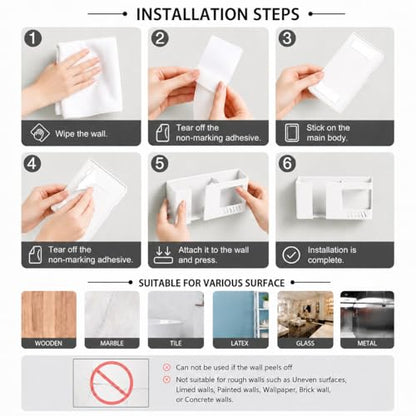 INSTALLATION STEPS

1
Wipe the wall.

2
Tear off the non-marking adhesive.

3
Stick on the main body.

4
Tear off the non-marking adhesive.

5
Attach it to the wall and press.

6
Installation is complete.

SUITABLE FOR VARIOUS SURFACE

WOODEN
MARBLE
TILE
LATEX
GLASS
METAL

Can not be used if the wall peels off

Not suitable for rough walls such as Uneven surfaces, Limed walls, Painted walls, Wallpaper, Brick wall, or Concrete walls.