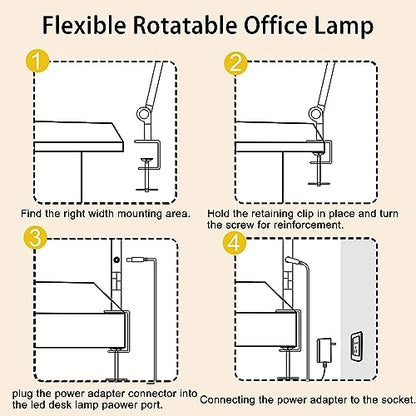 Flexible Rotatable Office Lamp

1

Find the right width mounting area.

2

Hold the retaining clip in place and turn the screw for reinforcement.

3

plug the power adapter connector into the led desk lamp paower port.

4

Connecting the power adapter to the socket.