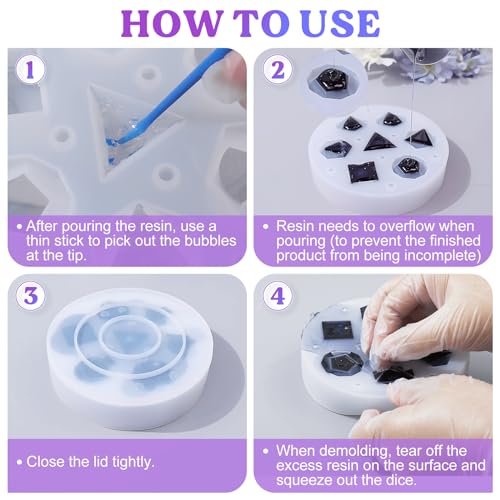 HOW TO USE

1

• After pouring the resin, use a thin stick to pick out the bubbles at the tip.

2

• Resin needs to overflow when pouring (to prevent the finished product from being incomplete)

3

• Close the lid tightly.

4

• When demolding, tear off the excess resin on the surface and squeeze out the dice.