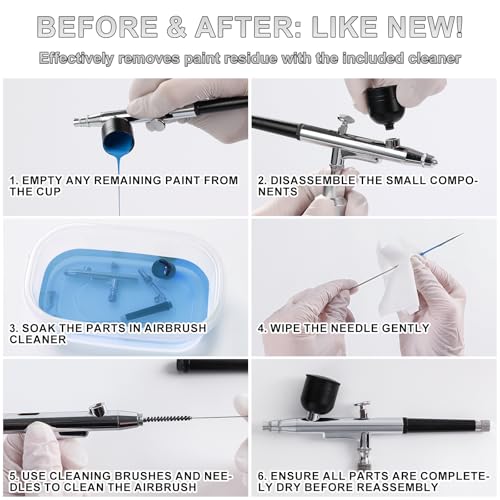 BEFORE & AFTER: LIKE NEW!

Effectively removes paint residue with the included cleaner

1. EMPTY ANY REMAINING PAINT FROM THE CUP

2. DISASSEMBLE THE SMALL COMPONENTS

3. SOAK THE PARTS IN AIRBRUSH CLEANER

4. WIPE THE NEEDLE GENTLY

5. USE CLEANING BRUSHES AND NEEDLES TO CLEAN THE AIRBRUSH

6. ENSURE ALL PARTS ARE COMPLETELY DRY BEFORE REASSEMBLY