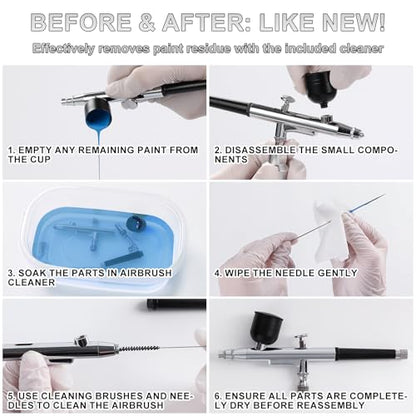 BEFORE & AFTER: LIKE NEW!

Effectively removes paint residue with the included cleaner

1. EMPTY ANY REMAINING PAINT FROM THE CUP

2. DISASSEMBLE THE SMALL COMPONENTS

3. SOAK THE PARTS IN AIRBRUSH CLEANER

4. WIPE THE NEEDLE GENTLY

5. USE CLEANING BRUSHES AND NEEDLES TO CLEAN THE AIRBRUSH

6. ENSURE ALL PARTS ARE COMPLETELY DRY BEFORE REASSEMBLY