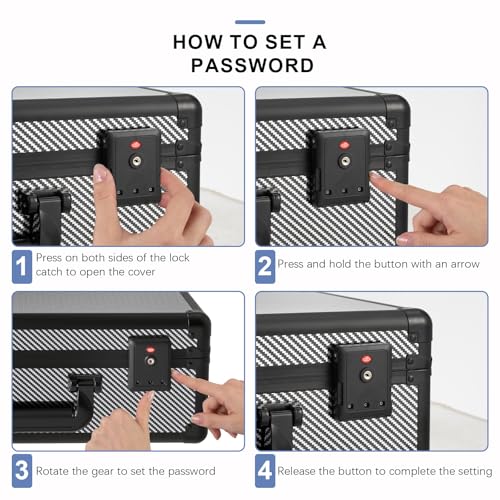 HOW TO SET A PASSWORD

1 Press on both sides of the lock catch to open the cover

2 Press and hold the button with an arrow

3 Rotate the gear to set the password

4 Release the button to complete the setting