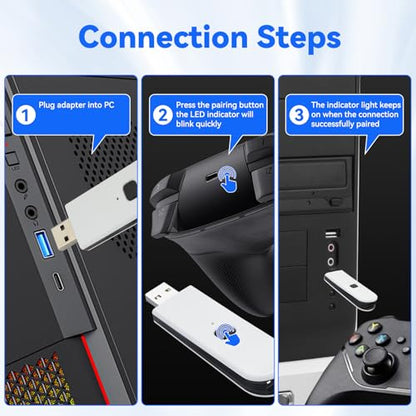 Connection Steps

1 Plug adapter into PC

2 Press the pairing button the LED indicator will blink quickly

3 The indicator light keeps on when the connection successfully paired