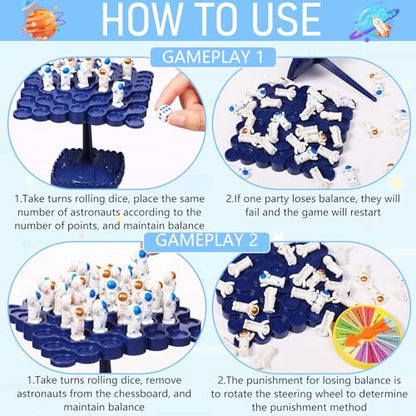 HOW TO USE

GAMEPLAY 1

1.Take turns rolling dice, place the same number of astronauts according to the number of points, and maintain balance

2.If one party loses balance, they will fail and the game will restart

GAMEPLAY 2

1.Take turns rolling dice, remove astronauts from the chessboard, and maintain balance

2.The punishment for losing balance is to rotate the steering wheel to determine the punishment method