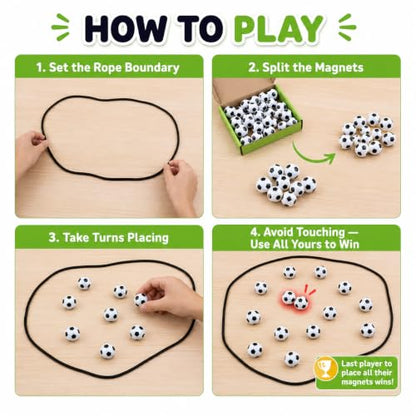 HOW TO PLAY

1. Set the Rope Boundary

2. Split the Magnets

3. Take Turns Placing

4. Avoid Touching — Use All Yours to Win

Last player to place all their magnets wins!