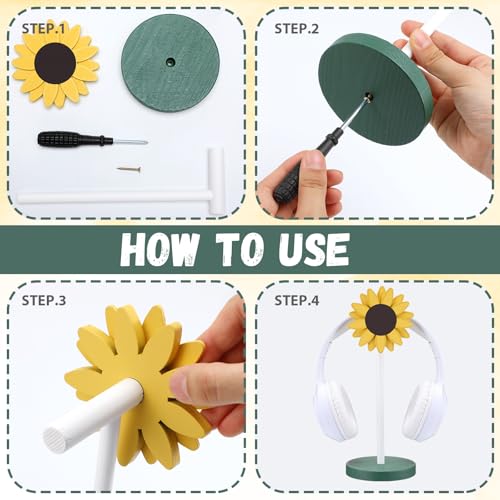 STEP.1

STEP.2

HOW TO USE

STEP.3

STEP.4