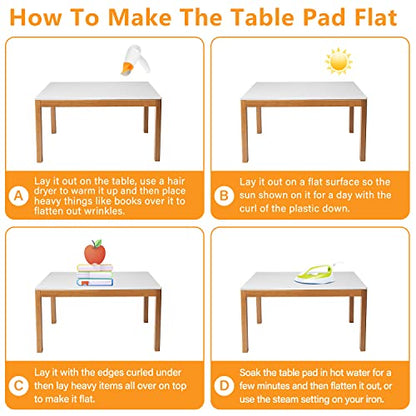 How To Make The Table Pad Flat

A Lay it out on the table, use a hair dryer to warm it up and then place heavy things like books over it to flatten out wrinkles.

B Lay it out on a flat surface so the sun shown on it for a day with the curl of the plastic down.

C Lay it with the edges curled under then lay heavy items all over on top to make it flat.

D Soak the table pad in hot water for a few minutes and then flatten it out, or use the steam setting on your iron.