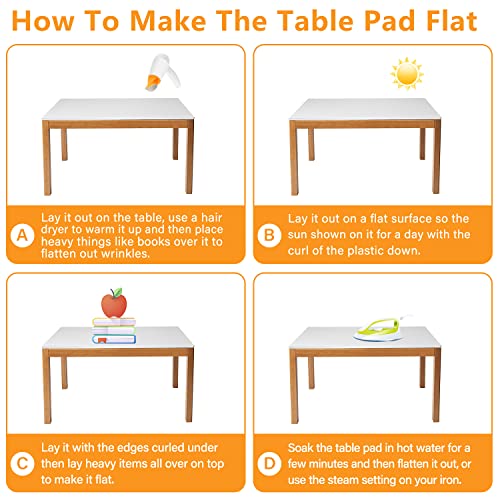 How To Make The Table Pad Flat

A Lay it out on the table, use a hair dryer to warm it up and then place heavy things like books over it to flatten out wrinkles.

B Lay it out on a flat surface so the sun shown on it for a day with the curl of the plastic down.

C Lay it with the edges curled under then lay heavy items all over on top to make it flat.

D Soak the table pad in hot water for a few minutes and then flatten it out, or use the steam setting on your iron.