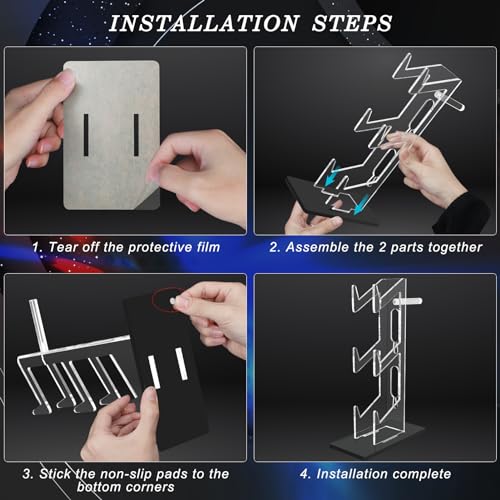 INSTALLATION STEPS

1. Tear off the protective film

2. Assemble the 2 parts together

3. Stick the non-slip pads to the bottom corners

4. Installation complete