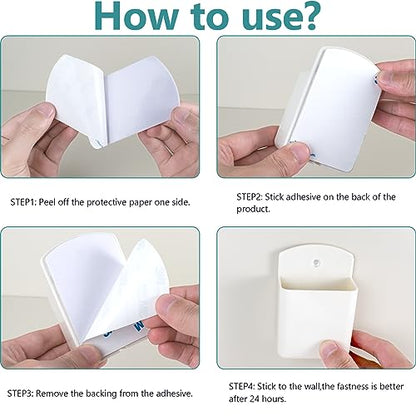 How to use?

STEP1: Peel off the protective paper one side.

STEP2: Stick adhesive on the back of the product.

STEP3: Remove the backing from the adhesive.

STEP4: Stick to the wall,the fastness is better after 24 hours.