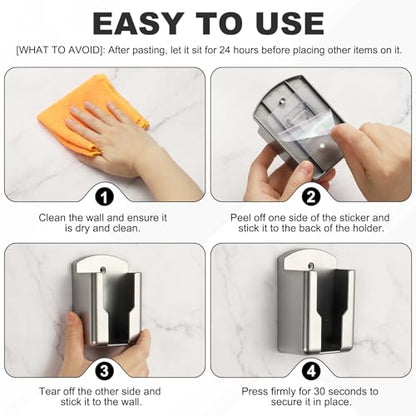 EASY TO USE

[WHAT TO AVOID]: After pasting, let it sit for 24 hours before placing other items on it.

1

Clean the wall and ensure it is dry and clean.

2

Peel off one side of the sticker and stick it to the back of the holder.

3

Tear off the other side and stick it to the wall.

4

Press firmly for 30 seconds to secure it in place.