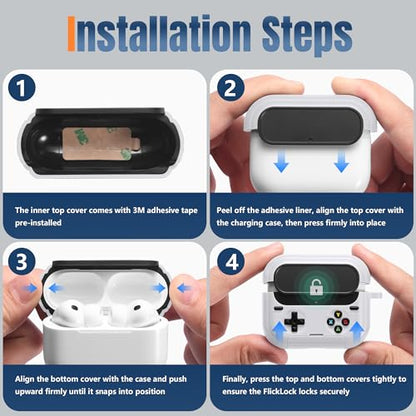 Installation Steps

1

The inner top cover comes with 3M adhesive tape pre-installed

2

Peel off the adhesive liner, align the top cover with the charging case, then press firmly into place

3

Align the bottom cover with the case and push upward firmly until it snaps into position

4

Finally, press the top and bottom covers tightly to ensure the FlickLock locks securely