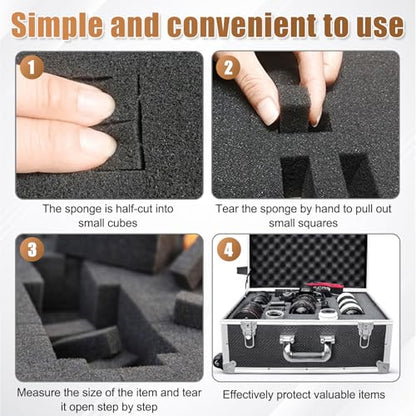 Simple and convenient to use

1

The sponge is half-cut into small cubes

2

Tear the sponge by hand to pull out small squares

3

Measure the size of the item and tear it open step by step

4

Effectively protect valuable items