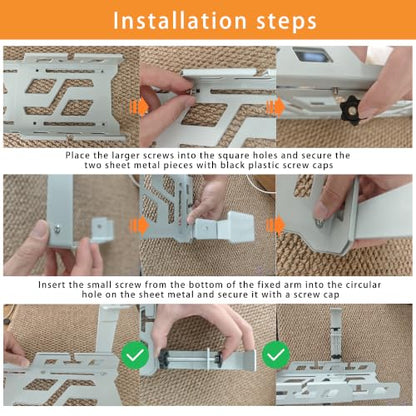 Installation steps

Place the larger screws into the square holes and secure the two sheet metal pieces with black plastic screw caps

Insert the small screw from the bottom of the fixed arm into the circular hole on the sheet metal and secure it with a screw cap