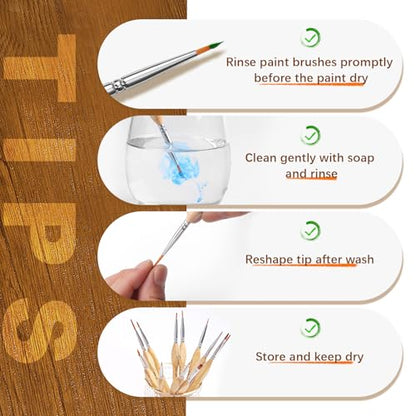 TIPS

Rinse paint brushes promptly before the paint dry

Clean gently with soap and rinse

Reshape tip after wash

Store and keep dry