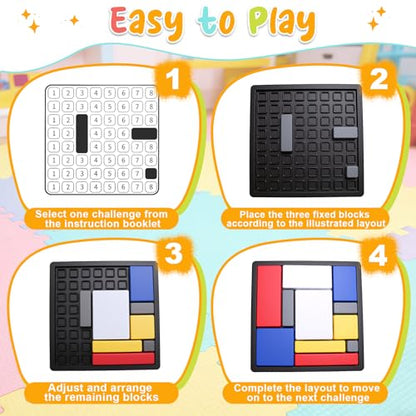 Easy to Play

1

| 1 | 2 | 3 | 4 | 5 | 6 | 7 | 8 |
|---|---|---|---|---|---|---|---|
| 1 | 2 | 3 | 4 | 5 | 6 | 7 | 8 |
| 1 | 2 |  | 4 | 5 | 6 | 7 | 8 |
| 1 | 2 |  | 4 | 5 | 6 |  |  |
| 1 | 2 |  | 4 | 5 | 6 | 7 | 8 |
| 1 | 2 | 3 | 4 | 5 | 6 | 7 | 8 |
| 1 | 2 | 3 | 4 | 5 | 6 | 7 |  |
| 1 | 2 | 3 | 4 | 5 | 6 | 7 | 8 |

Select one challenge from the instruction booklet

2

Place the three fixed blocks according to the illustrated layout

3

Adjust and arrange the remaining blocks

4

Complete the layout to move on to the next challenge