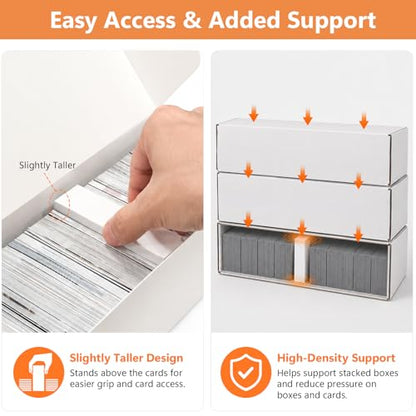 Easy Access & Added Support

Slightly Taller

Slightly Taller Design
Stands above the cards for easier grip and card access.

High-Density Support
Helps support stacked boxes and reduce pressure on boxes and cards.