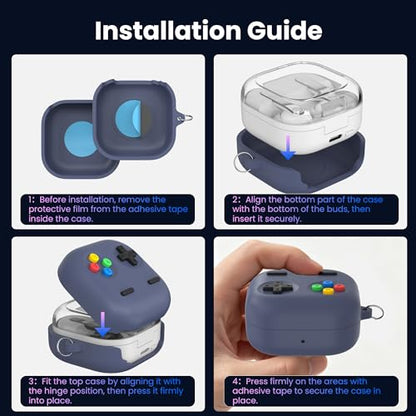 Installation Guide

1: Before installation, remove the protective film from the adhesive tape inside the case.

2: Align the bottom part of the case with the bottom of the buds, then insert it securely.

3: Fit the top case by aligning it with the hinge position, then press it firmly into place.

4: Press firmly on the areas with adhesive tape to secure the case in place.