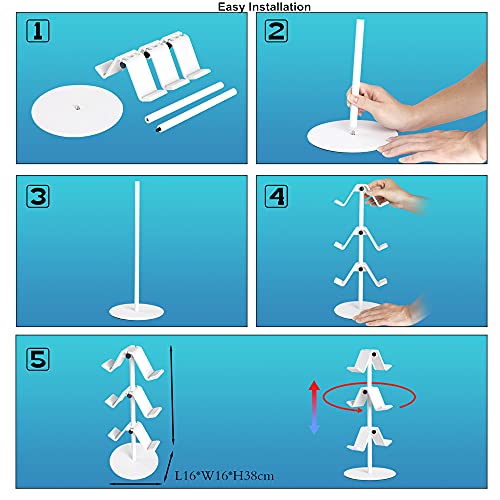 Easy Installation

1

2

3

4

5

L16*W16*H38cm