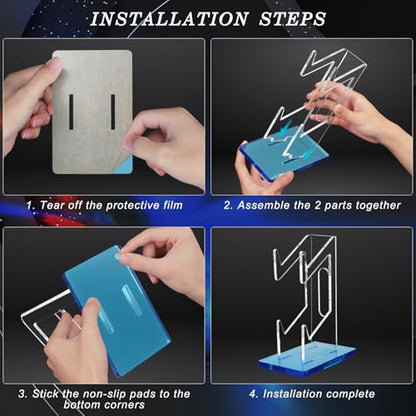 INSTALLATION STEPS

1. Tear off the protective film

2. Assemble the 2 parts together

3. Stick the non-slip pads to the bottom corners

4. Installation complete