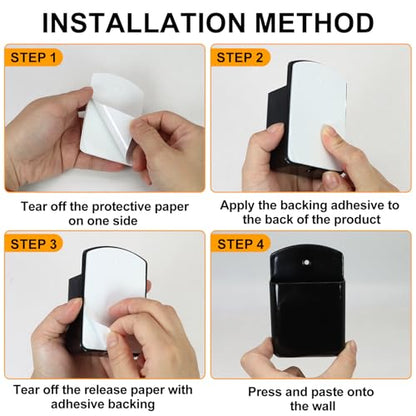 INSTALLATION METHOD

STEP 1

Tear off the protective paper on one side

STEP 2

Apply the backing adhesive to the back of the product

STEP 3

Tear off the release paper with adhesive backing

STEP 4

Press and paste onto the wall