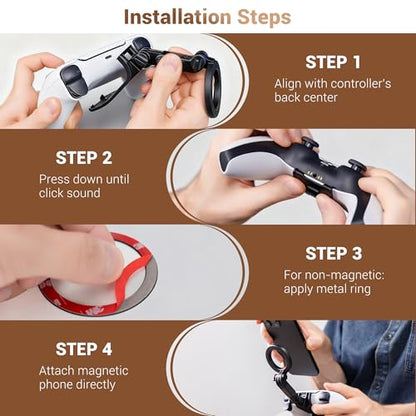 Installation Steps

STEP 1
Align with controller's back center

STEP 2
Press down until click sound

STEP 3
For non-magnetic: apply metal ring

STEP 4
Attach magnetic phone directly