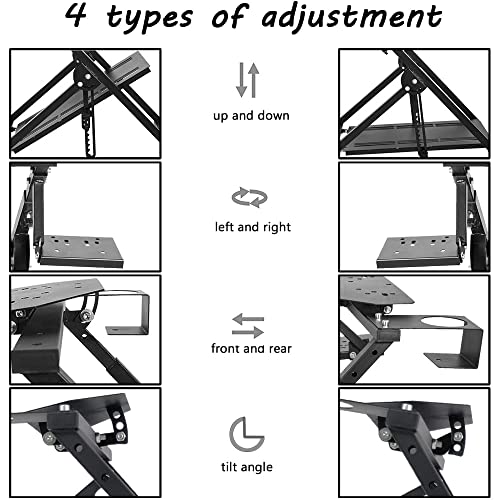 4 types of adjustment

up and down

left and right

front and rear

tilt angle