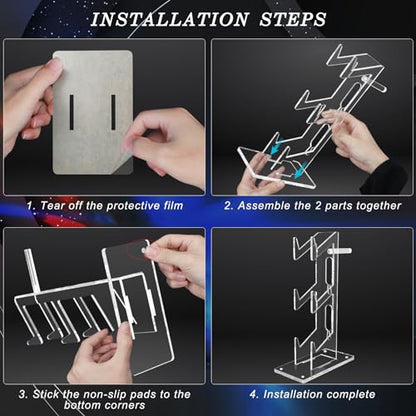 INSTALLATION STEPS

1. Tear off the protective film

2. Assemble the 2 parts together

3. Stick the non-slip pads to the bottom corners

4. Installation complete