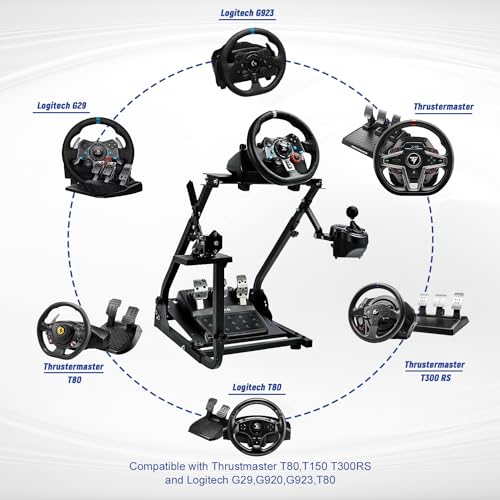 Logitech G923

Logitech G29

Thrustermaster

Thrustermaster T80

Thrustermaster T300 RS

Logitech T80

Compatible with Thrustmaster T80,T150 T300RS and Logitech G29,G920,G923,T80