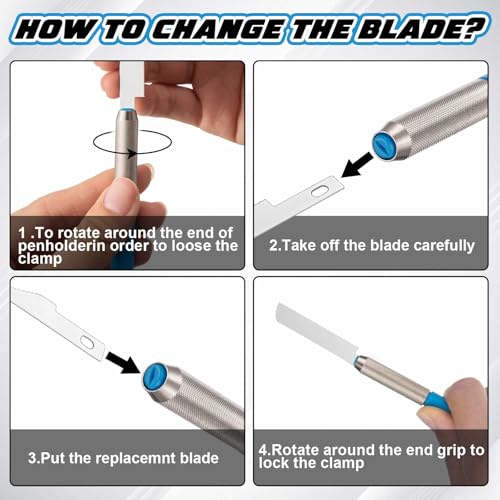 HOW TO CHANGE THE BLADE?

1 .To rotate around the end of penholderin order to loose the clamp

2.Take off the blade carefully

3.Put the replacemnt blade

4.Rotate around the end grip to lock the clamp