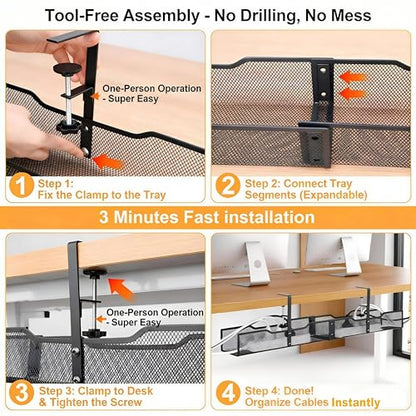 Tool-Free Assembly - No Drilling, No Mess

One-Person Operation - Super Easy

1 Step 1: Fix the Clamp to the Tray

2 Step 2: Connect Tray Segments (Expandable)

3 Minutes Fast installation

One-Person Operation - Super Easy

3 Step 3: Clamp to Desk & Tighten the Screw

4 Step 4: Done! Organize Cables Instantly